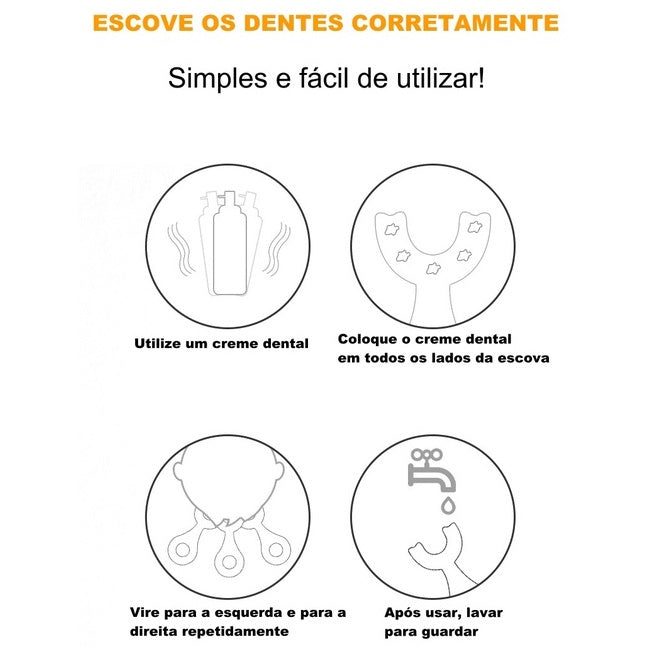 ESCOVE OS DENTES CORRETAMENTE

Simples e fácil de utilizar!

Utilize um creme dental

Coloque o creme dental em todos os lados da escova

Vire para a esquerda e para a direita repetidamente

Após usar, lavar para guardar